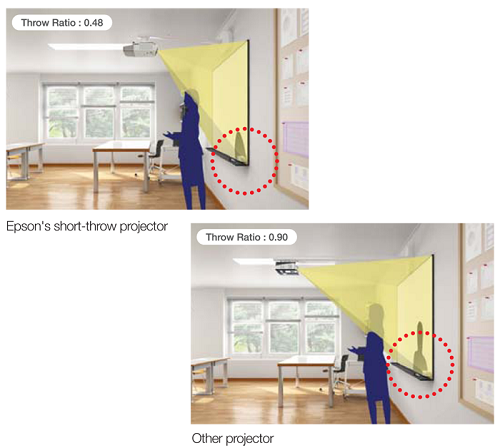 Throw Ratio : 0.48

Epson's short-throw projector

Throw Ratio : 0.90

Other projector