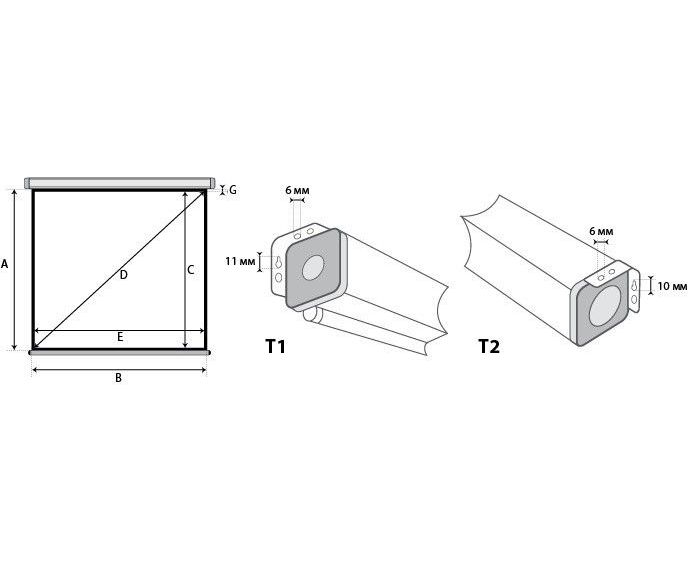 G
A
D
C
E
B

6 мм
11 мм
T1

6 мм
10 мм
T2