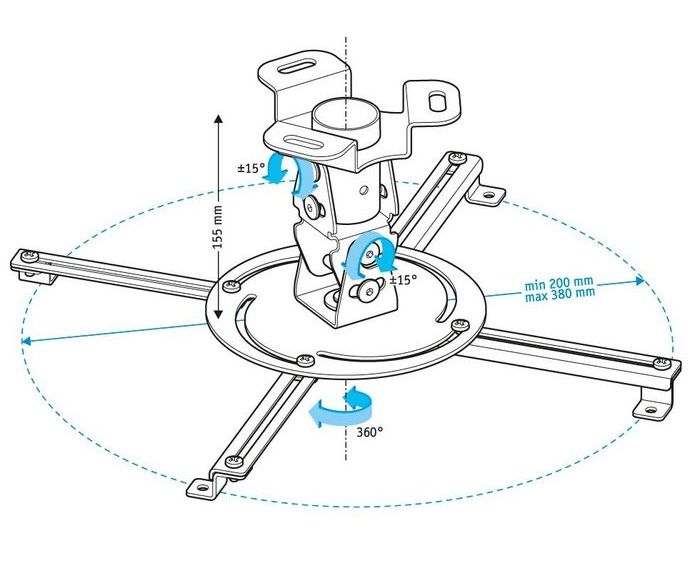 ±15°
155 mm
±15°
min 200 mm
max 380 mm
360°