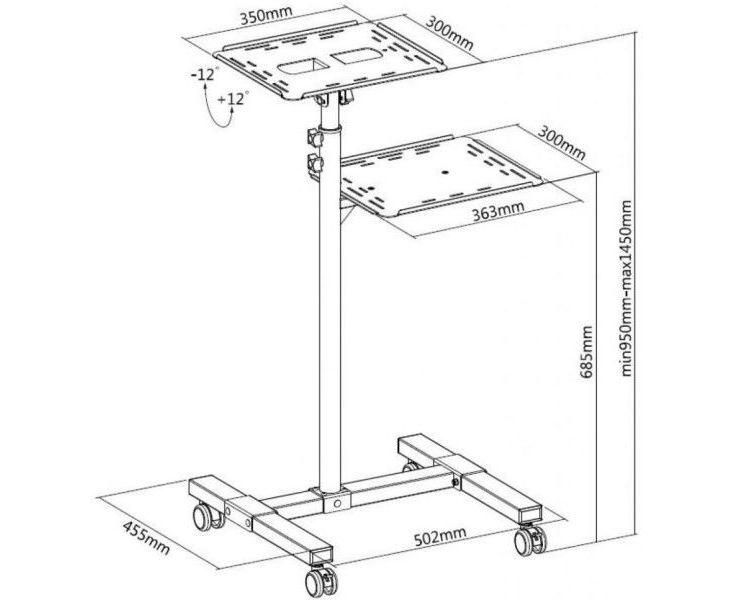 350mm
300mm
-12°
+12°
300mm
363mm
min950mm-max1450mm
685mm
455mm
502mm